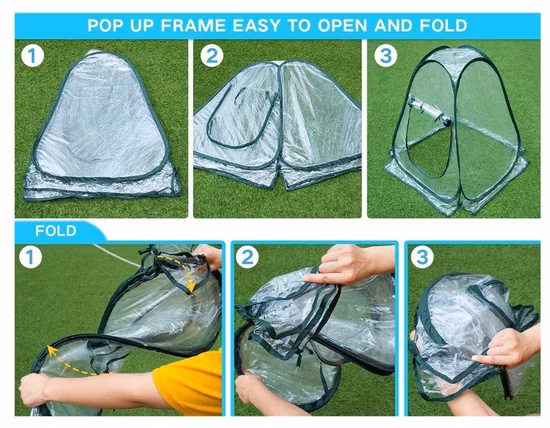 POP UP FRAME EASY TO OPEN AND FOLD

1

2

3

FOLD

1

2

3